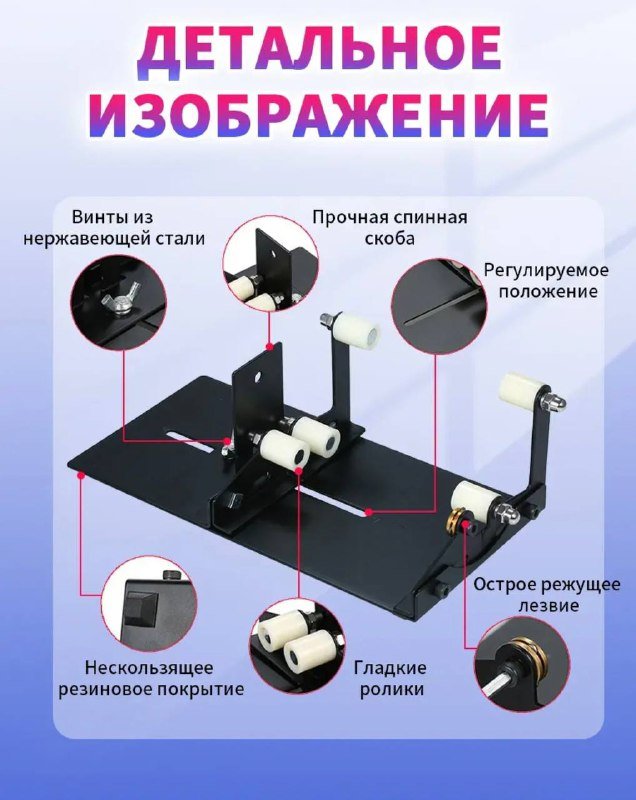 ДЕТАЛЬНОЕ ИЗОБРАЖЕНИЕ

Винты из нержавеющей стали

Прочная спинная скоба

Регулируемое положение

Острое режущее лезвие

Нескользящее резиновое покрытие

Гладкие ролики