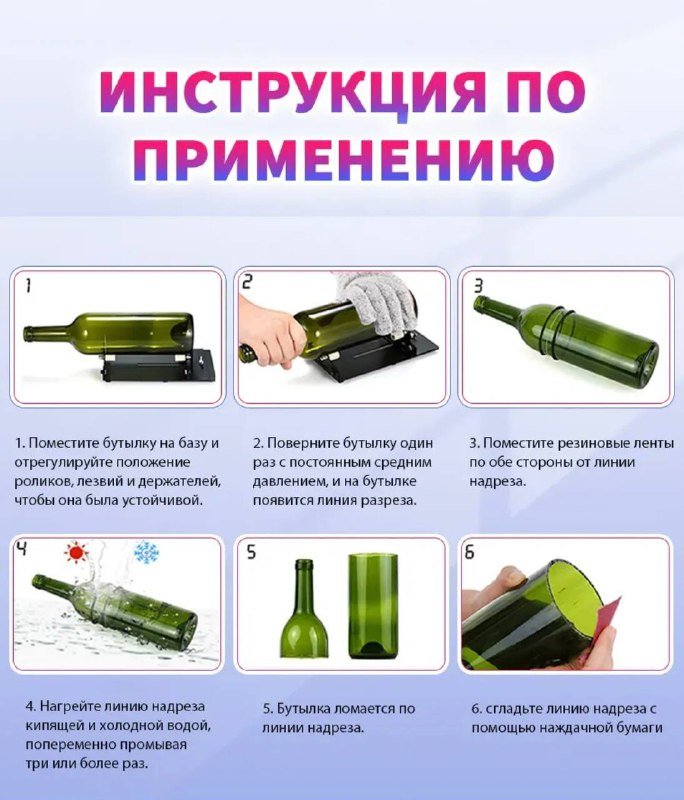 ИНСТРУКЦИЯ ПО ПРИМЕНЕНИЮ

1

2

3

1. Поместите бутылку на базу и отрегулируйте положение роликов, лезвий и держателей, чтобы она была устойчивой.

2. Поверните бутылку один раз с постоянным средним давлением, и на бутылке появится линия разреза.

3. Поместите резиновые ленты по обе стороны от линии надреза.

4

5

6

4. Нагрейте линию надреза кипящей и холодной водой, попеременно промывая три или более раз.

5. Бутылка ломается по линии надреза.

6. сгладьте линию надреза с помощью наждачной бумаги