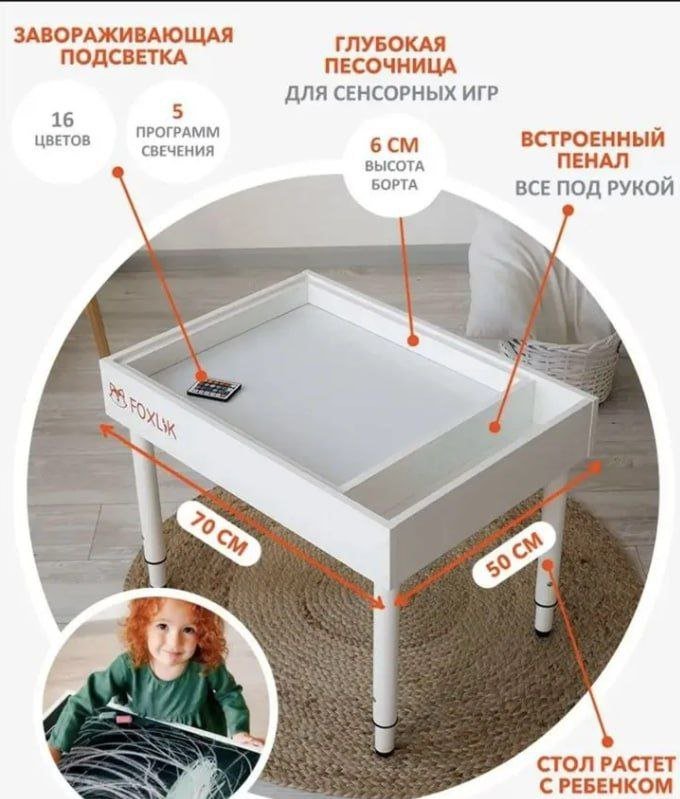 ЗАВОРАЖИВАЮЩАЯ ПОДСВЕТКА

16 ЦВЕТОВ

5 ПРОГРАММ СВЕЧЕНИЯ

ГЛУБОКАЯ ПЕСОЧНИЦА

ДЛЯ СЕНСОРНЫХ ИГР

6 СМ ВЫСОТА БОРТА

ВСТРОЕННЫЙ ПЕНАЛ

ВСЕ ПОД РУКОЙ

FOXLIK

70 СМ

50 СМ

СТОЛ РАСТЕТ С РЕБЕНКОМ