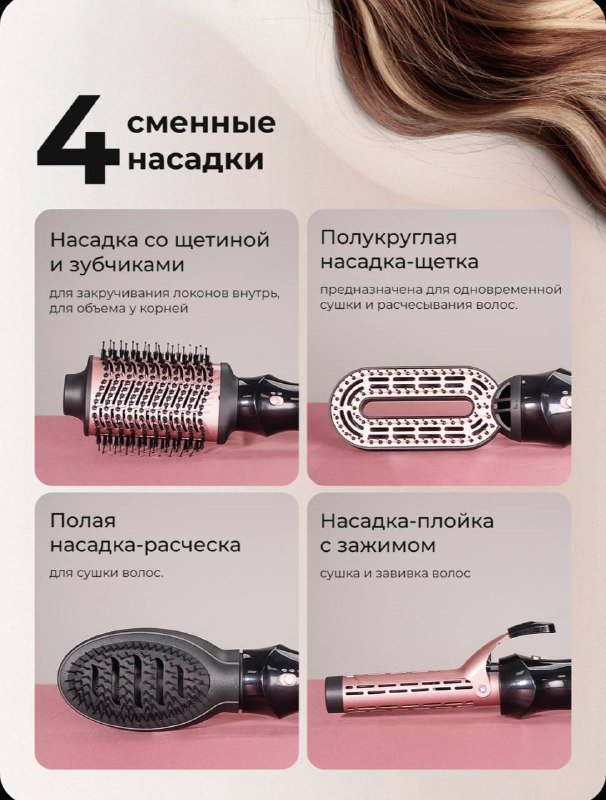 4 сменные насадки

Насадка со щетиной и зубчиками

для закручивания локонов внутрь, для объема у корней

Полукруглая насадка-щетка

предназначена для одновременной сушки и расчесывания волос.

Полая насадка-расческа

для сушки волос.

Насадка-плойка с зажимом

сушка и завивка волос