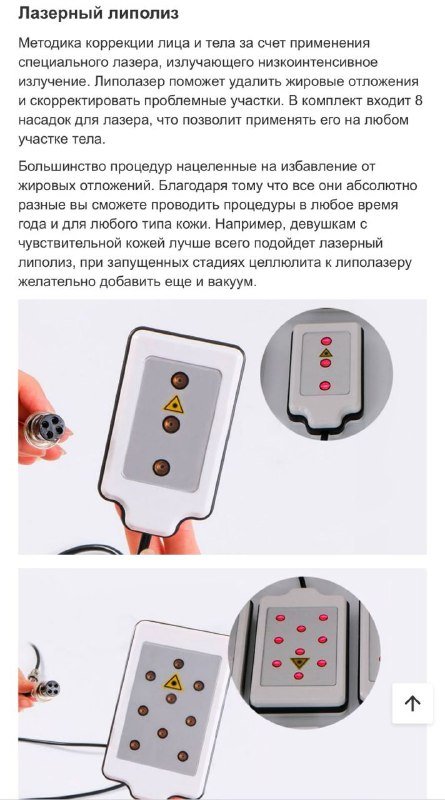 Лазерный липолиз

Методика коррекции лица и тела за счет применения специального лазера, излучающего низкоинтенсивное излучение. Липолазер поможет удалить жировые отложения и скорректировать проблемные участки. В комплект входит 8 насадок для лазера, что позволит применять его на любом участке тела.

Большинство процедур нацеленные на избавление от жировых отложений. Благодаря тому что все они абсолютно разные вы сможете проводить процедуры в любое время года и для любого типа кожи. Например, девушкам с чувствительной кожей лучше всего подойдет лазерный липолиз, при запущенных стадиях целлюлита к липолазеру желательно добавить еще и вакуум.