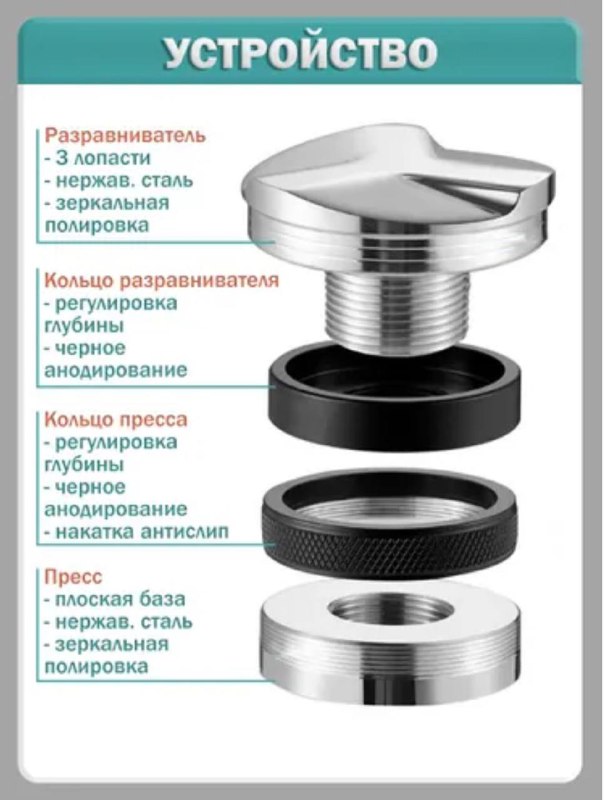 УСТРОЙСТВО

Разравниватель
- 3 лопасти
- нержав. сталь
- зеркальная полировка

Кольцо разравнивателя
- регулировка глубины
- черное анодирование

Кольцо пресса
- регулировка глубины
- черное анодирование
- накатка антислип

Пресс
- плоская база
- нержав. сталь
- зеркальная полировка