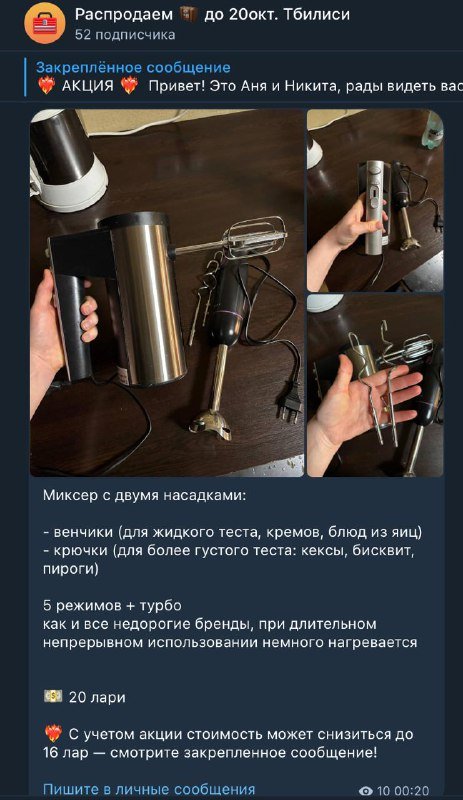 Распродаем 🧳 до 20окт. Тбилиси
52 подписчика

Закреплённое сообщение
❤️‍🔥 АКЦИЯ ❤️‍🔥 Привет! Это Аня и Никита, рады видеть вас

Миксер с двумя насадками:

- венчики (для жидкого теста, кремов, блюд из яиц)
- крючки (для более густого теста: кексы, бисквит, пироги)

5 режимов + турбо
как и все недорогие бренды, при длительном непрерывном использовании немного нагревается

💵 20 лари

❤️‍🔥 С учетом акции стоимость может снизиться до 16 лар — смотрите закрепленное сообщение!

Пишите в личные сообщения
10 00:20