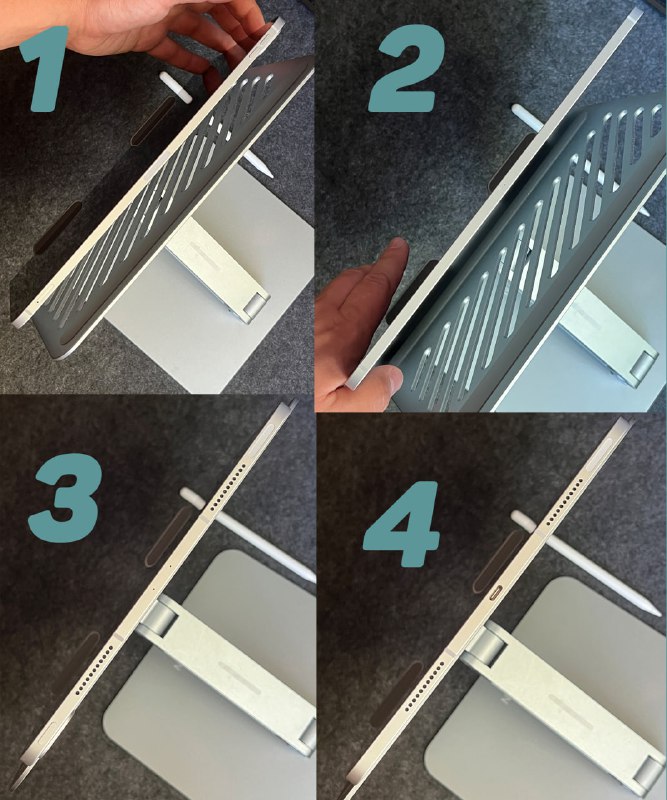 1

2

3

4