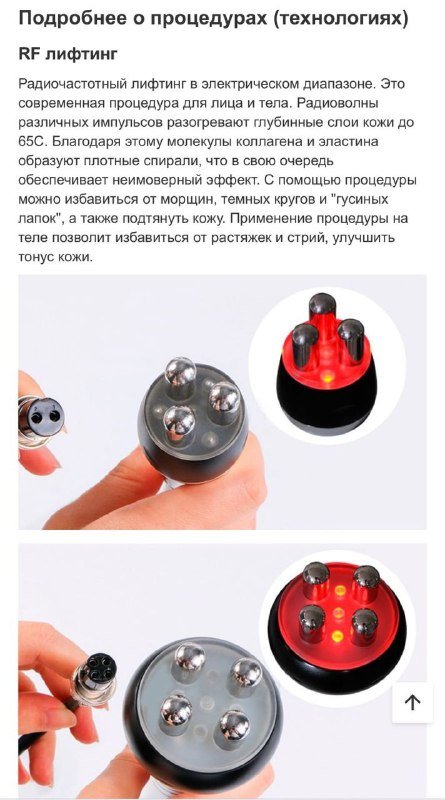 Подробнее о процедурах (технологиях)

RF лифтинг

Радиочастотный лифтинг в электрическом диапазоне. Это современная процедура для лица и тела. Радиоволны различных импульсов разогревают глубинные слои кожи до 65С. Благодаря этому молекулы коллагена и эластина образуют плотные спирали, что в свою очередь обеспечивает неимоверный эффект. С помощью процедуры можно избавиться от морщин, темных кругов и "гусиных лапок", а также подтянуть кожу. Применение процедуры на теле позволит избавиться от растяжек и стрий, улучшить тонус кожи.