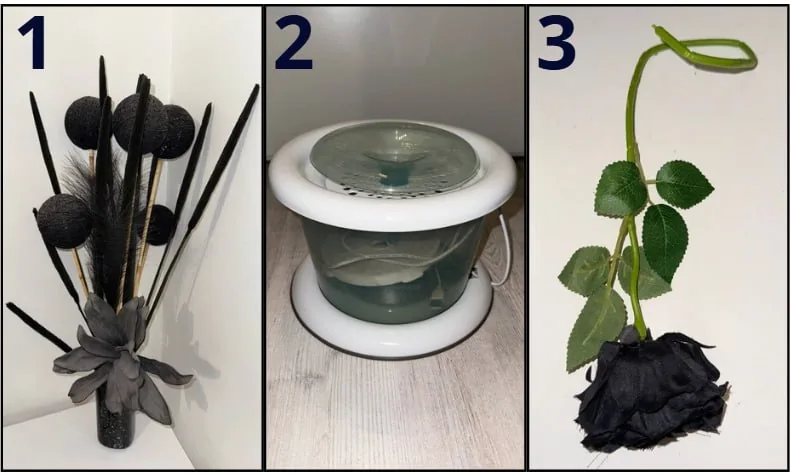 1

2

3