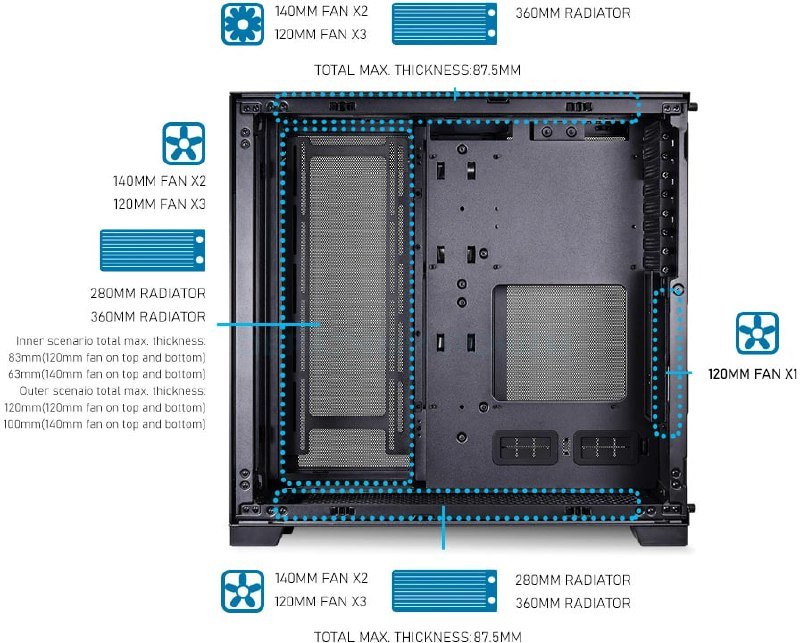 140MM FAN X2
120MM FAN X3

360MM RADIATOR

TOTAL MAX. THICKNESS:87.5MM

140MM FAN X2
120MM FAN X3

280MM RADIATOR
360MM RADIATOR

Inner scenario total max. thickness:
83mm(120mm fan on top and bottom)
63mm(140mm fan on top and bottom)
Outer scenaio total max. thickness:
120mm(120mm fan on top and bottom)
100mm(140mm fan on top and bottom)

120MM FAN X1

140MM FAN X2
120MM FAN X3

280MM RADIATOR
360MM RADIATOR

TOTAL MAX. THICKNESS:87.5MM