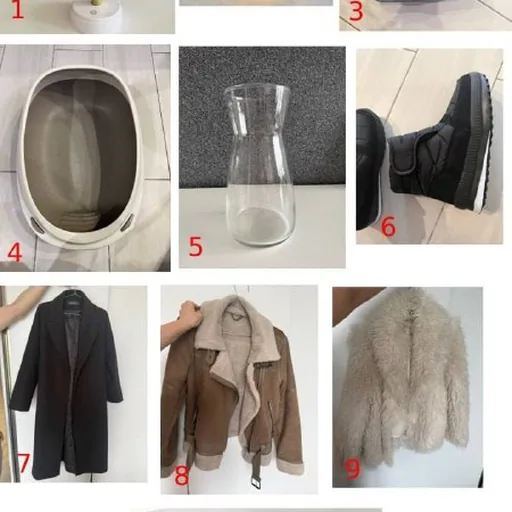 1
3
4
5
6
7
8
9