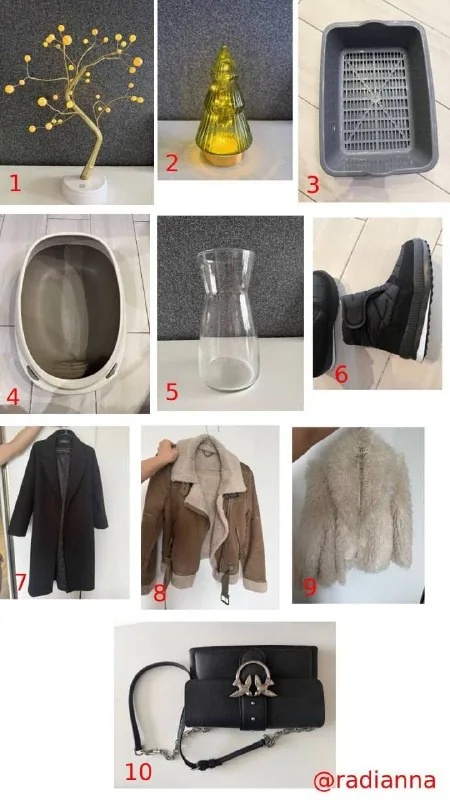 1
2
3
4
5
6
7
8
9
10
@radianna