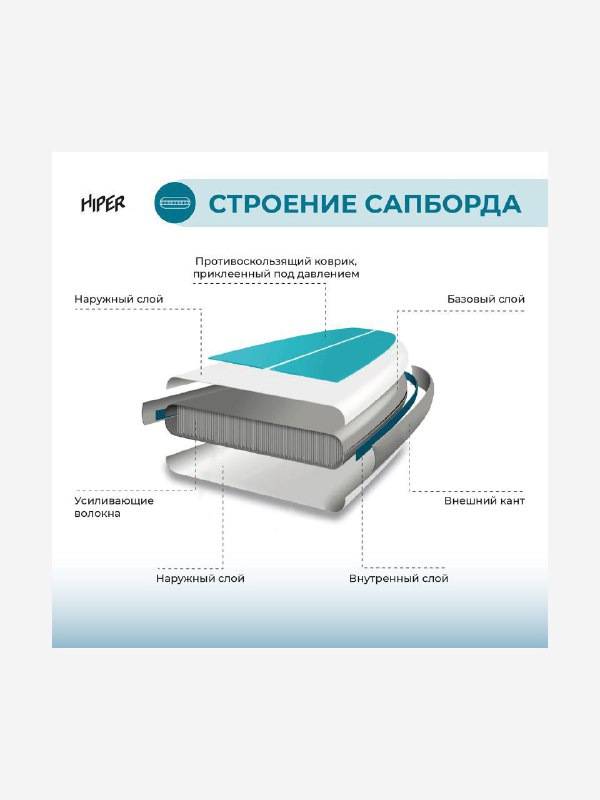 HIPER

СТРОЕНИЕ САПБОРДА

Противоскользящий коврик, приклеенный под давлением

Наружный слой

Базовый слой

Усиливающие волокна

Внешний кант

Наружный слой

Внутренный слой