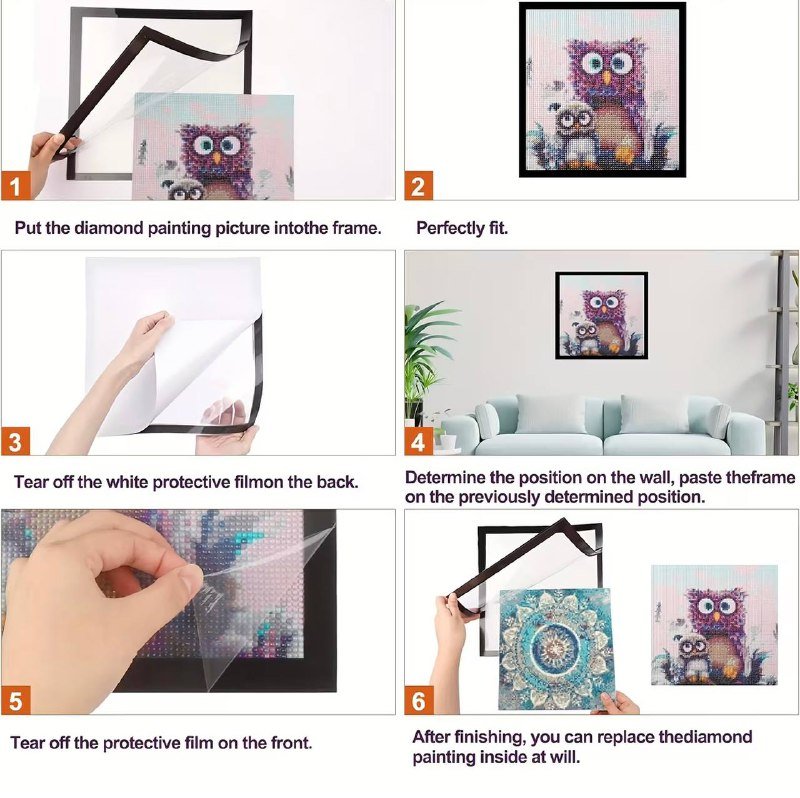 1

Put the diamond painting picture intothe frame.

2

Perfectly fit.

3

Tear off the white protective filmon the back.

4

Determine the position on the wall, paste theframe on the previously determined position.

5

Tear off the protective film on the front.

6

After finishing, you can replace thediamond painting inside at will.